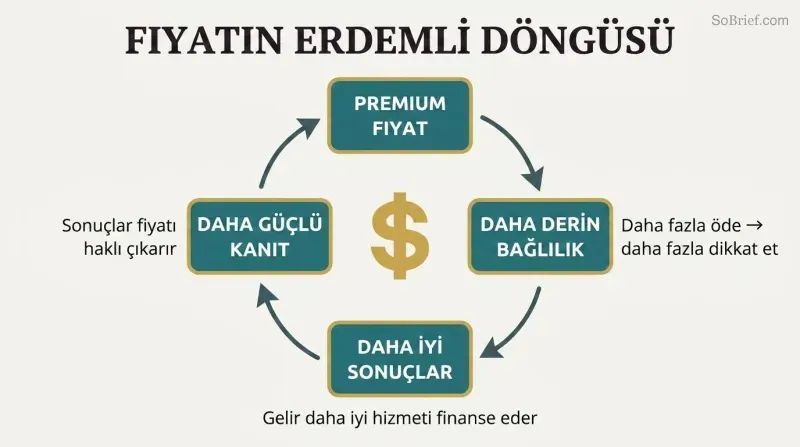 SoBrief.com

FIYATIN ERDEMLİ DÖNGÜSÜ

PREMIUM FIYAT

DAHA DERİN BAĞLILIK

Daha fazla öde → daha fazla dikkat et

$

DAHA İYİ SONUÇLAR

Gelir daha iyi hizmeti finanse eder

DAHA GÜÇLÜ KANIT

Sonuçlar fiyatı haklı çıkarır