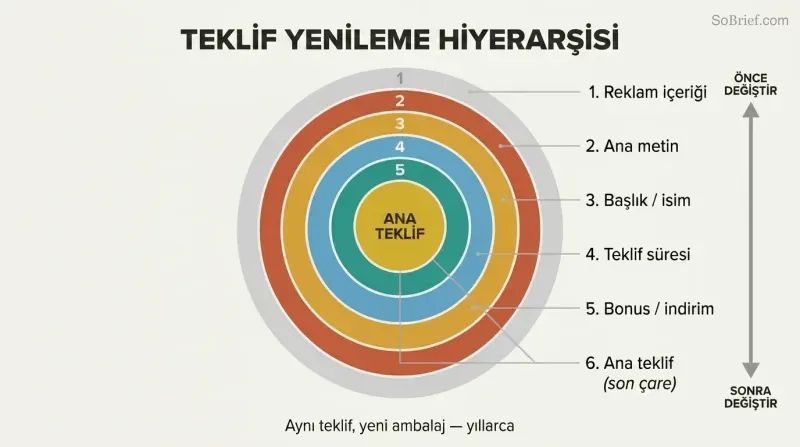 SoBrief.com

TEKLİF YENİLEME HİYERARŞİSİ

1
2
3
4
5
ANA TEKLİF

1. Reklam içeriği
2. Ana metin
3. Başlık / isim
4. Teklif süresi
5. Bonus / indirim
6. Ana teklif (son çare)

ÖNCE DEĞİŞTİR

SONRA DEĞİŞTİR

Aynı teklif, yeni ambalaj — yıllarca