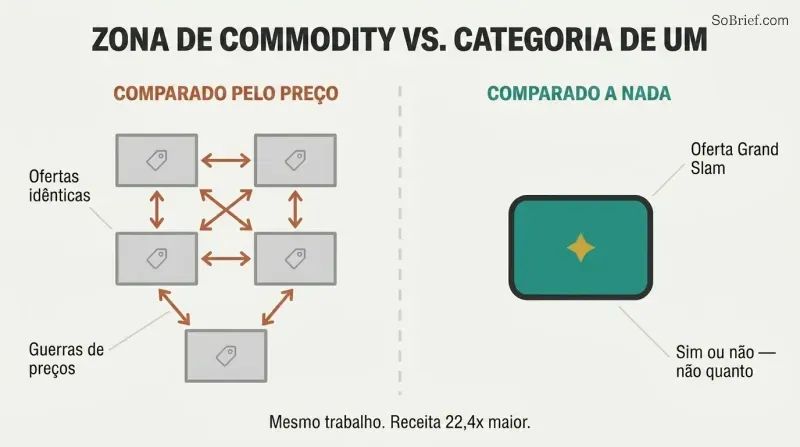 SoBrief.com

ZONA DE COMMODITY VS. CATEGORIA DE UM

COMPARADO PELO PREÇO

Ofertas idênticas

Guerras de preços

COMPARADO A NADA

Oferta Grand Slam

Sim ou não — não quanto

Mesmo trabalho. Receita 22,4x maior.