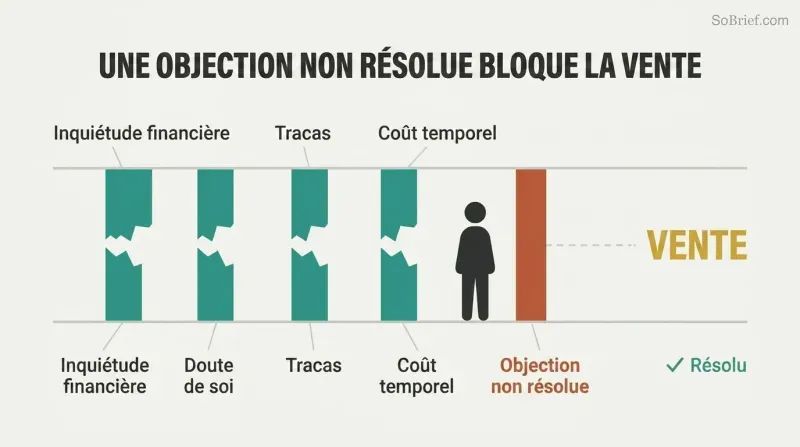 SoBrief.com

UNE OBJECTION NON RÉSOLUE BLOQUE LA VENTE

Inquiétude financière

Tracas

Coût temporel

VENTE

Inquiétude financière

Doute de soi

Tracas

Coût temporel

Objection non résolue

✓ Résolu