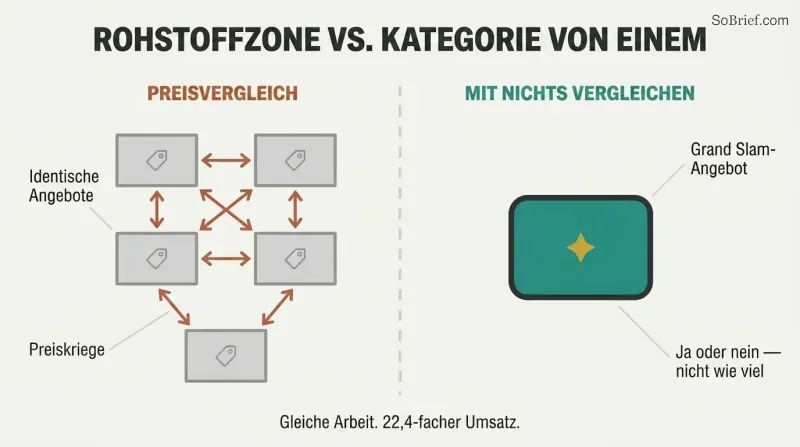 SoBrief.com

ROHSTOFFZONE VS. KATEGORIE VON EINEM

PREISVERGLEICH

Identische Angebote

Preiskriege

MIT NICHTS VERGLEICHEN

Grand Slam-Angebot

Ja oder nein — nicht wie viel

Gleiche Arbeit. 22,4-facher Umsatz.