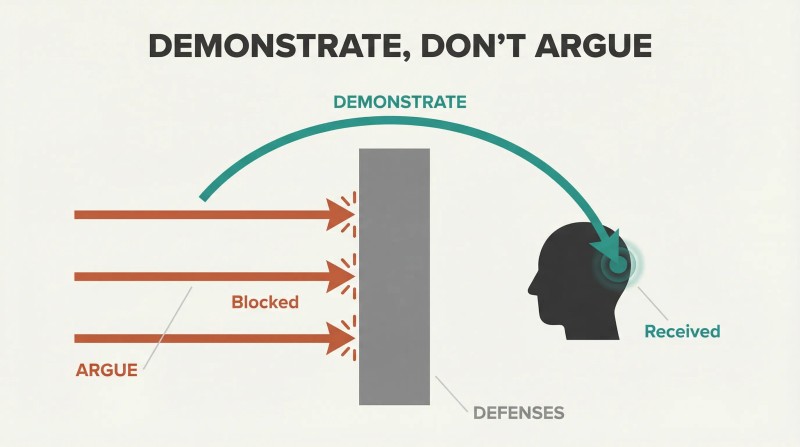 DEMONSTRATE, DON'T ARGUE

DEMONSTRATE

Blocked

ARGUE

Received

DEFENSES