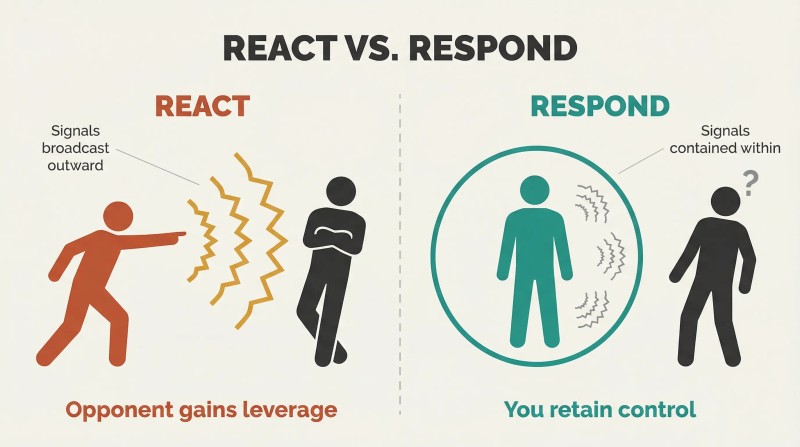 REACT VS. RESPOND

REACT

Signals broadcast outward

Opponent gains leverage

RESPOND

Signals contained within

?

You retain control