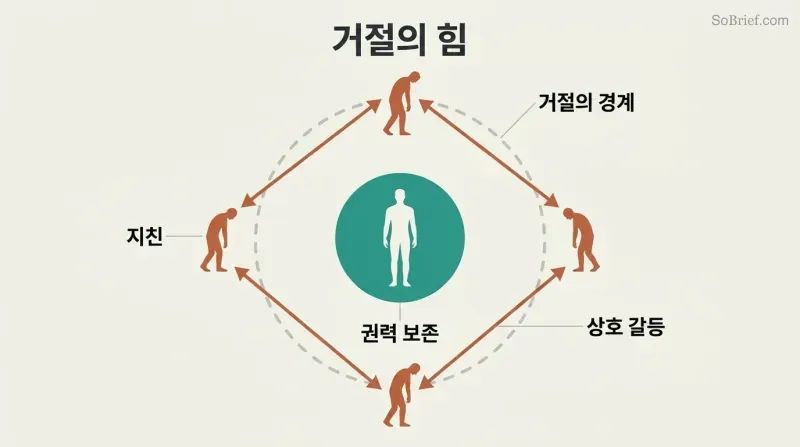 SoBrief.com

거절의 힘

거절의 경계

지친

권력 보존

상호 갈등