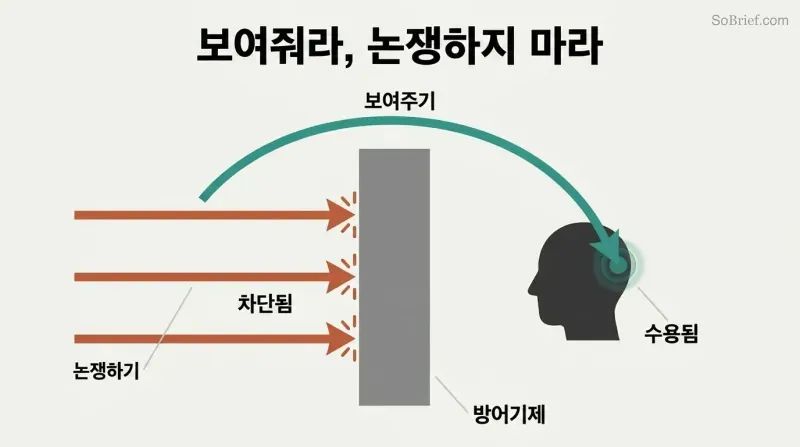 SoBrief.com

보여줘라, 논쟁하지 마라

보여주기

차단됨

논쟁하기

방어기제

수용됨