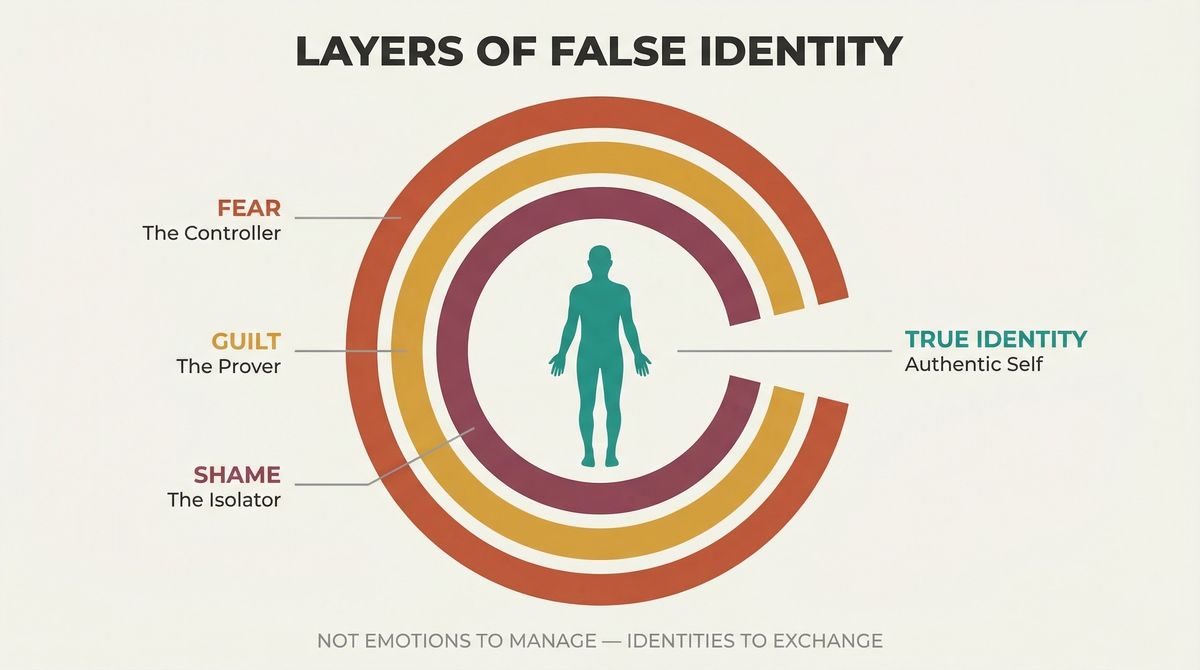 LAYERS OF FALSE IDENTITY

FEAR
The Controller

GUILT
The Prover

SHAME
The Isolator

TRUE IDENTITY
Authentic Self

NOT EMOTIONS TO MANAGE — IDENTITIES TO EXCHANGE