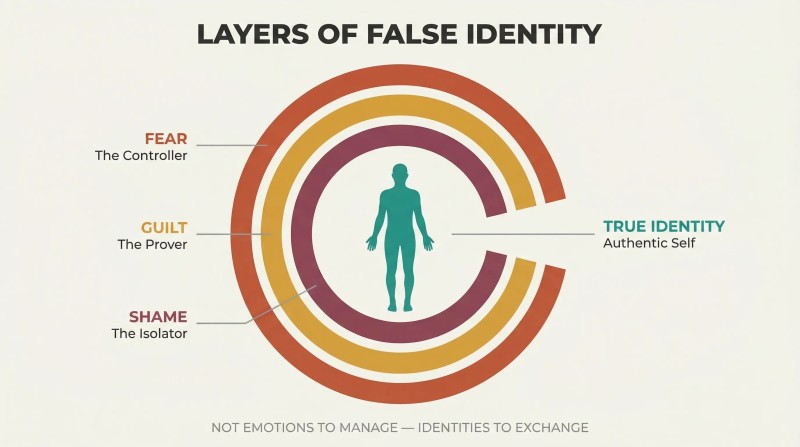 LAYERS OF FALSE IDENTITY

FEAR
The Controller

GUILT
The Prover

SHAME
The Isolator

TRUE IDENTITY
Authentic Self

NOT EMOTIONS TO MANAGE — IDENTITIES TO EXCHANGE