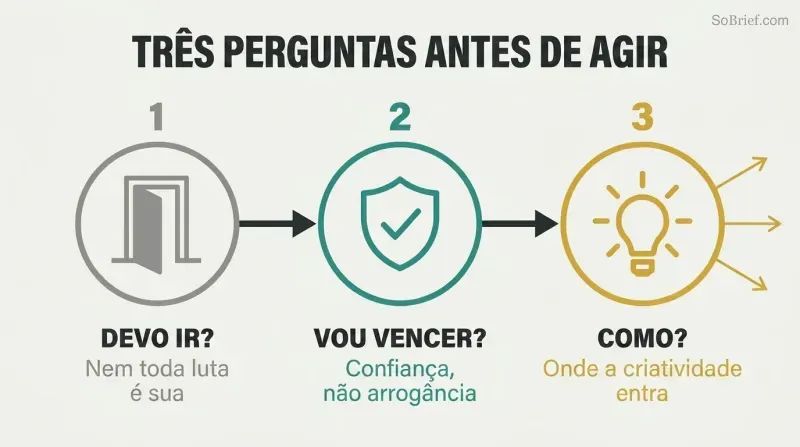 SoBrief.com

TRÊS PERGUNTAS ANTES DE AGIR

1

DEVO IR?
Nem toda luta é sua

2

VOU VENCER?
Confiança, não arrogância

3

COMO?
Onde a criatividade entra