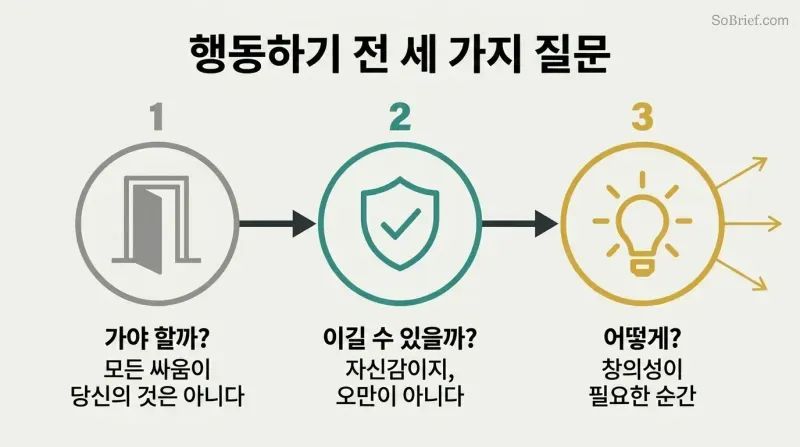 SoBrief.com

행동하기 전 세 가지 질문

1

가야 할까?
모든 싸움이 당신의 것은 아니다

2

이길 수 있을까?
자신감이지, 오만이 아니다

3

어떻게?
창의성이 필요한 순간