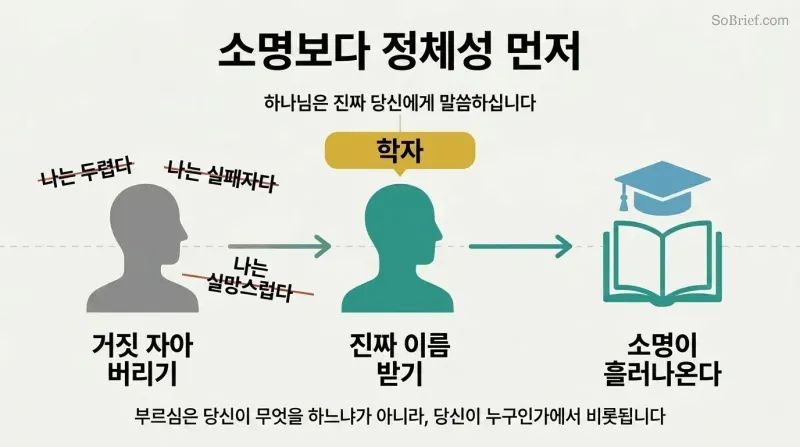 SoBrief.com

소명보다 정체성 먼저

하나님은 진짜 당신에게 말씀하십니다

학자

나는 두렵다

나는 실패자다

나는 실망스럽다

거짓 자아 버리기

진짜 이름 받기

소명이 흘러나온다

부르심은 당신이 무엇을 하느냐가 아니라, 당신이 누구인가에서 비롯됩니다