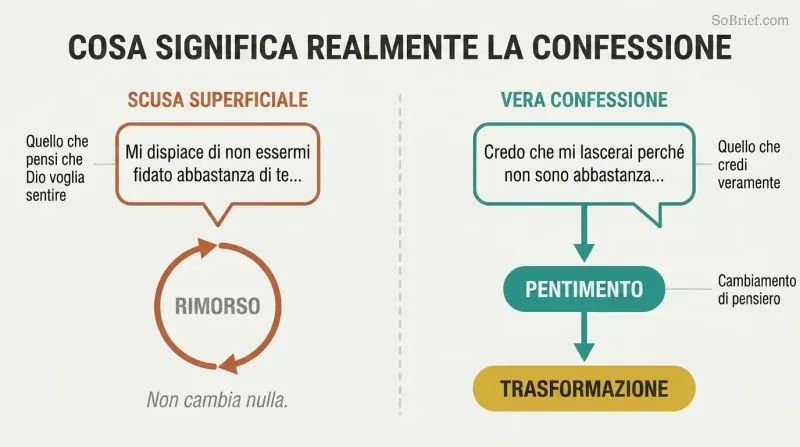 SoBrief.com

COSA SIGNIFICA REALMENTE LA CONFESSIONE

SCUSA SUPERFICIALE

Quello che pensi che Dio voglia sentire

Mi dispiace di non essermi fidato abbastanza di te...

RIMORSO

Non cambia nulla.

VERA CONFESSIONE

Credo che mi lascerai perché non sono abbastanza...

Quello che credi veramente

PENTIMENTO

Cambiamento di pensiero

TRASFORMAZIONE