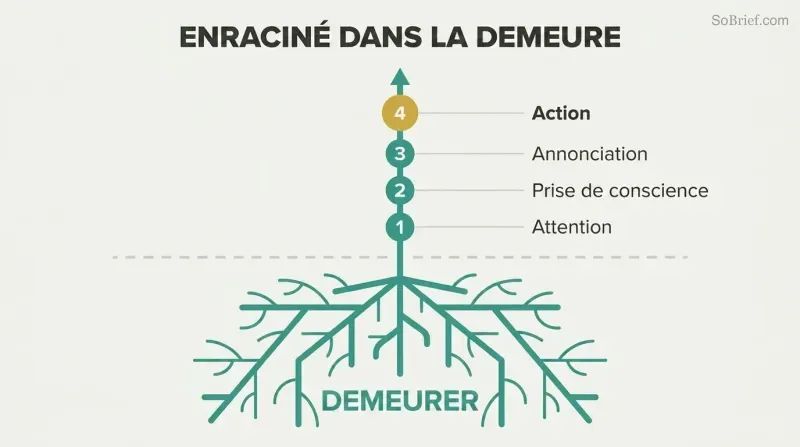 SoBrief.com

ENRACINÉ DANS LA DEMEURE

4 Action

3 Annonciation

2 Prise de conscience

1 Attention

DEMEURER