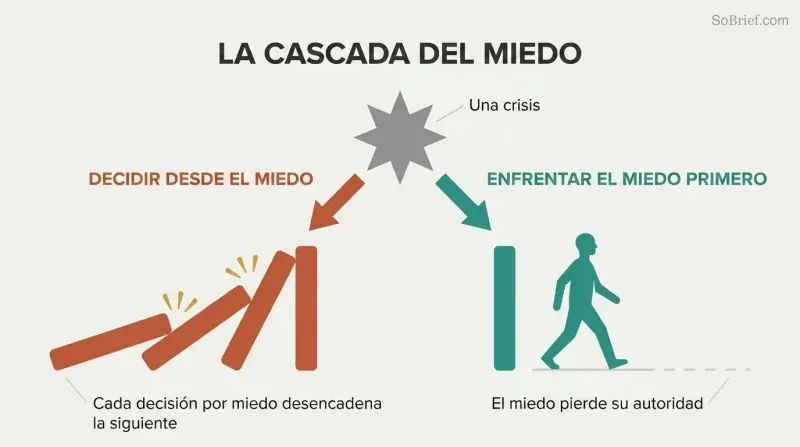 SoBrief.com

LA CASCADA DEL MIEDO

Una crisis

DECIDIR DESDE EL MIEDO

ENFRENTAR EL MIEDO PRIMERO

Cada decisión por miedo desencadena la siguiente

El miedo pierde su autoridad