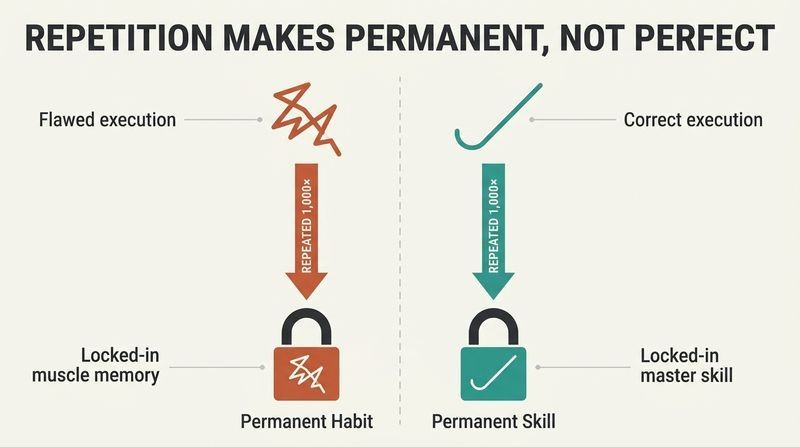 REPETITION MAKES PERMANENT, NOT PERFECT

Flawed execution

REPEATED 1,000×

Locked-in muscle memory

Permanent Habit

Correct execution

REPEATED 1,000×

Locked-in master skill

Permanent Skill