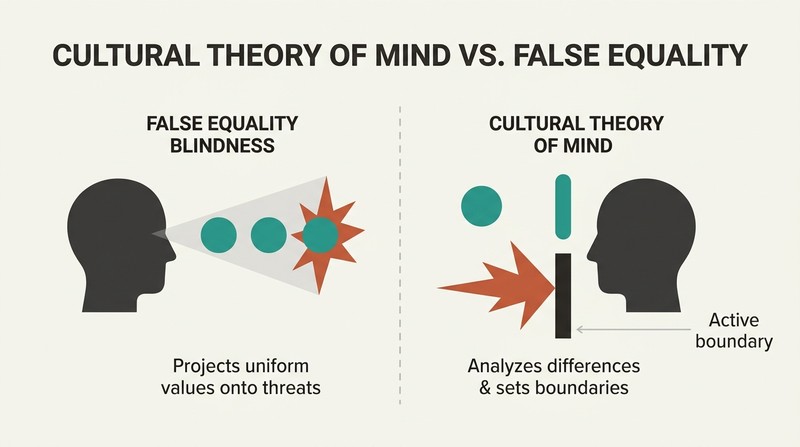 CULTURAL THEORY OF MIND VS. FALSE EQUALITY

FALSE EQUALITY BLINDNESS

Projects uniform values onto threats

CULTURAL THEORY OF MIND

Active boundary

Analyzes differences & sets boundaries