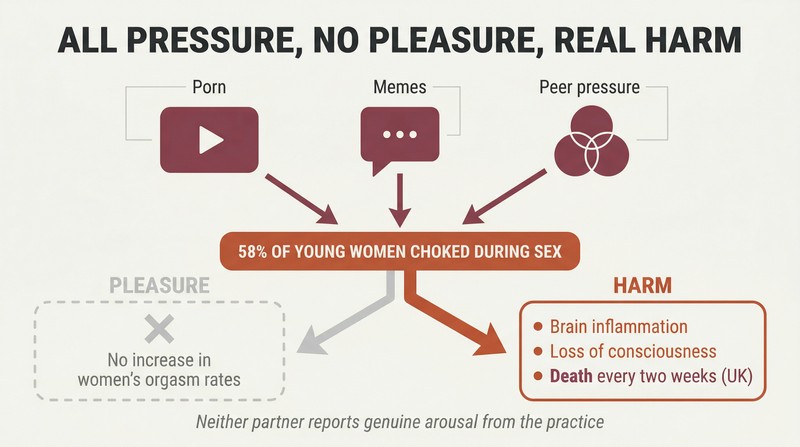 ALL PRESSURE, NO PLEASURE, REAL HARM

Porn

Memes

Peer pressure

58% OF YOUNG WOMEN CHOKED DURING SEX

PLEASURE

No increase in women's orgasm rates

HARM

- Brain inflammation
- Loss of consciousness
- Death every two weeks (UK)

Neither partner reports genuine arousal from the practice