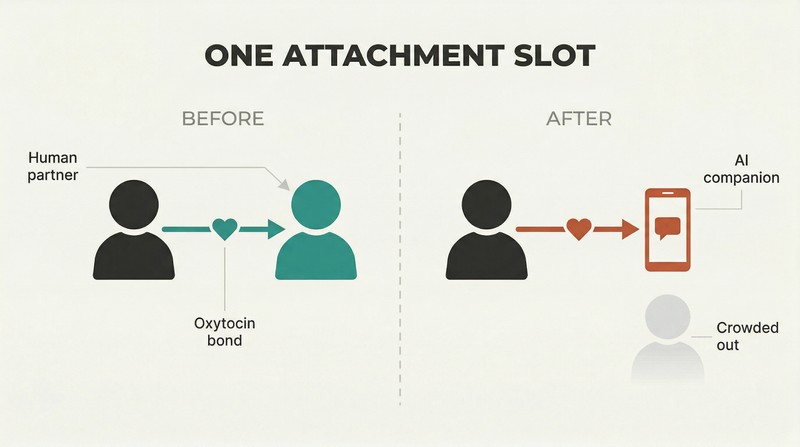 ONE ATTACHMENT SLOT

BEFORE

Human partner

Oxytocin bond

AFTER

AI companion

Crowded out