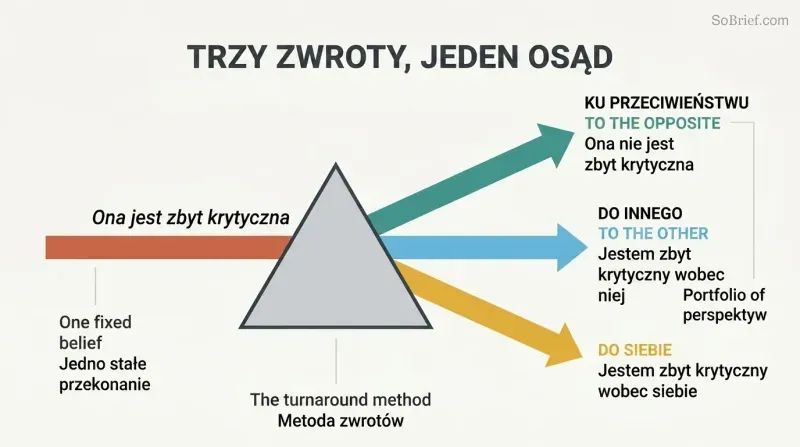 SoBrief.com

TRZY ZWROTY, JEDEN OSĄD

Ona jest zbyt krytyczna

One fixed belief
Jedno stałe przekonanie

The turnaround method
Metoda zwrotów

KU PRZECIWIEŃSTWU
TO THE OPPOSITE
Ona nie jest zbyt krytyczna

DO INNEGO
TO THE OTHER
Jestem zbyt krytyczny wobec niej

Portfolio of perspektyw

DO SIEBIE
Jestem zbyt krytyczny wobec siebie