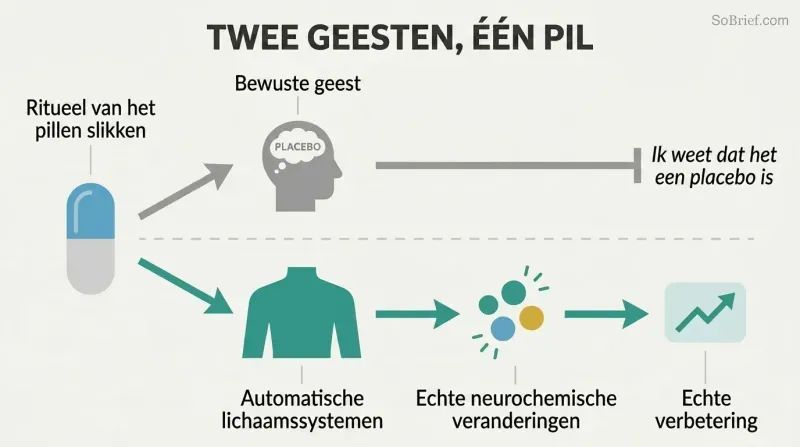 SoBrief.com

TWEE GEESTEN, ÉÉN PIL

Ritueel van het pillen slikken

Bewuste geest

PLACEBO

Ik weet dat het een placebo is

Automatische lichaamssystemen

Echte neurochemische veranderingen

Echte verbetering