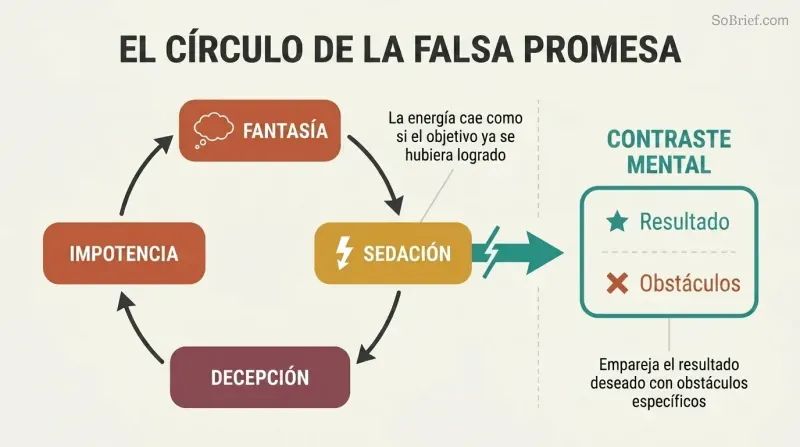 SoBrief.com

EL CÍRCULO DE LA FALSA PROMESA

FANTASÍA

La energía cae como si el objetivo ya se hubiera logrado

SEDACIÓN

DECEPCIÓN

IMPOTENCIA

CONTRASTE MENTAL

Resultado

Obstáculos

Empareja el resultado deseado con obstáculos específicos