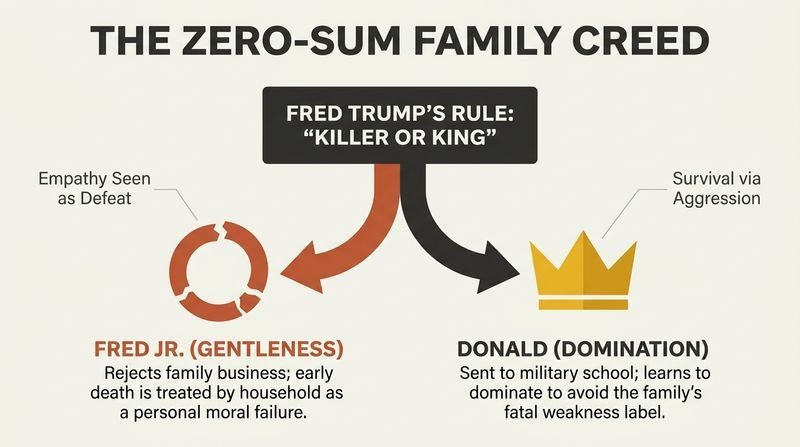 THE ZERO-SUM FAMILY CREED

FRED TRUMP'S RULE: "KILLER OR KING"

Empathy Seen as Defeat

Survival via Aggression

FRED JR. (GENTLENESS)
Rejects family business; early death is treated by household as a personal moral failure.

DONALD (DOMINATION)
Sent to military school; learns to dominate to avoid the family's fatal weakness label.