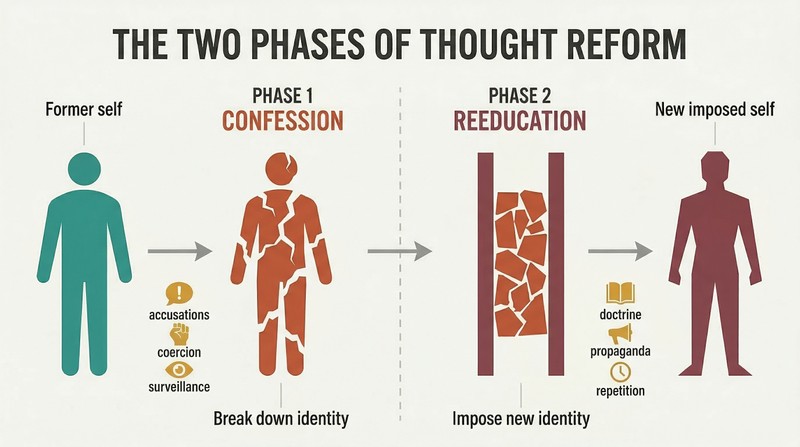 THE TWO PHASES OF THOUGHT REFORM

Former self

PHASE 1
CONFESSION

accusations
coercion
surveillance

Break down identity

PHASE 2
REEDUCATION

doctrine
propaganda
repetition

Impose new identity

New imposed self