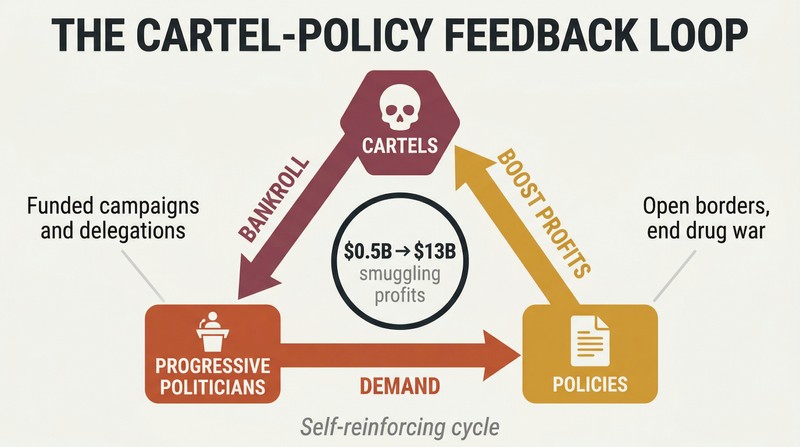 THE CARTEL-POLICY FEEDBACK LOOP

CARTELS

BANKROLL

BOOST PROFITS

Funded campaigns and delegations

Open borders, end drug war

\$0.5B → \$13B smuggling profits

PROGRESSIVE POLITICIANS

DEMAND

POLICIES

Self-reinforcing cycle