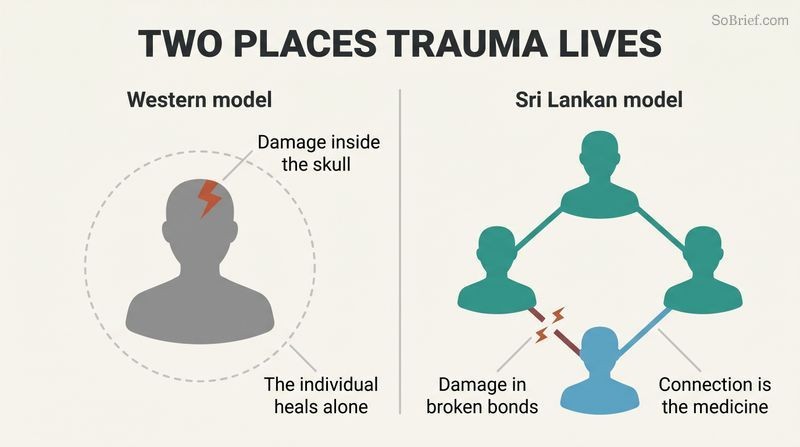 SoBrief.com

TWO PLACES TRAUMA LIVES

Western model

Damage inside the skull

The individual heals alone

Sri Lankan model

Damage in broken bonds

Connection is the medicine