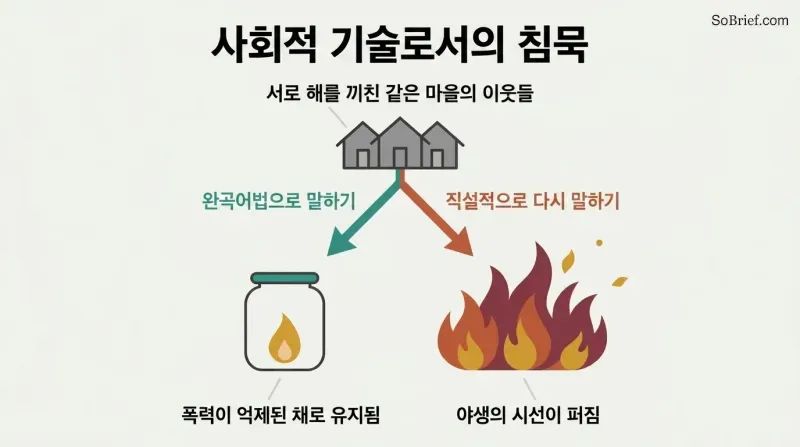 SoBrief.com

사회적 기술로서의 침묵

서로 해를 끼친 같은 마을의 이웃들

완곡어법으로 말하기

직설적으로 다시 말하기

폭력이 억제된 채로 유지됨

야생의 시선이 퍼짐