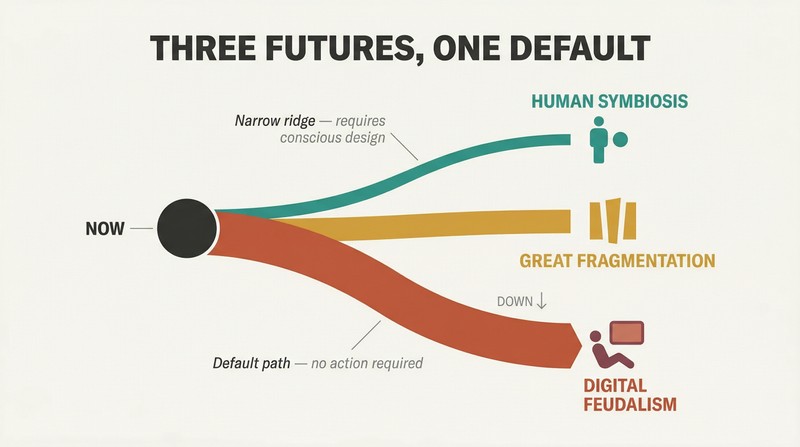 THREE FUTURES, ONE DEFAULT

Narrow ridge — requires conscious design

HUMAN SYMBIOSIS

NOW

GREAT FRAGMENTATION

DOWN ↓

Default path — no action required

DIGITAL FEUDALISM