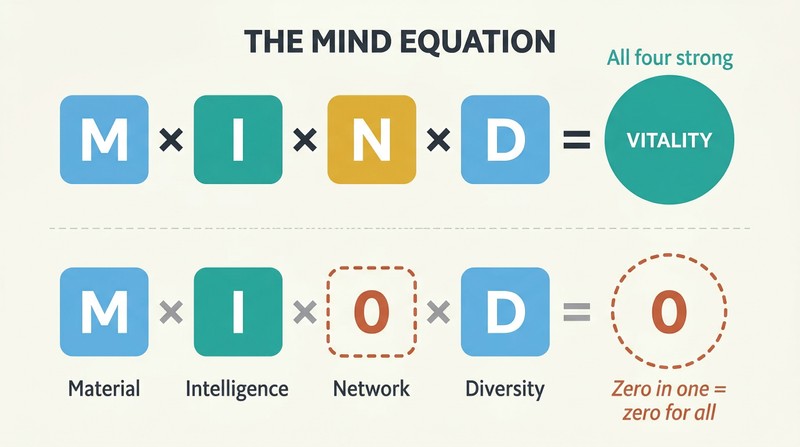 THE MIND EQUATION

All four strong

M × I × N × D = VITALITY

M × I × 0 × D = 0

Material Intelligence Network Diversity

Zero in one = zero for all