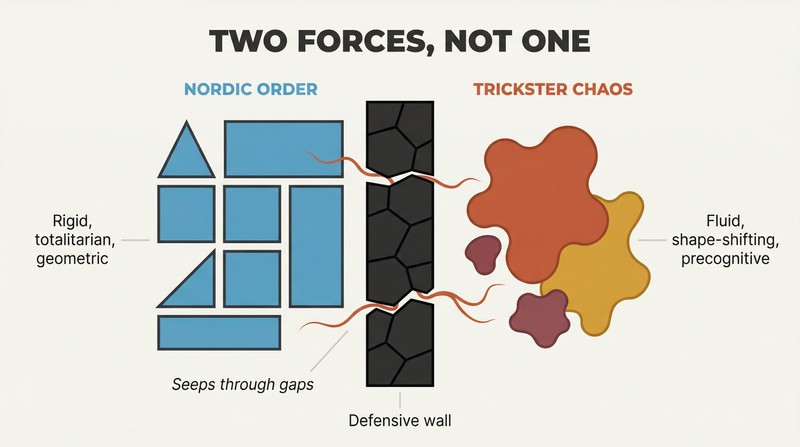 TWO FORCES, NOT ONE

NORDIC ORDER

TRICKSTER CHAOS

Rigid, totalitarian, geometric

Fluid, shape-shifting, precognitive

Seeps through gaps

Defensive wall