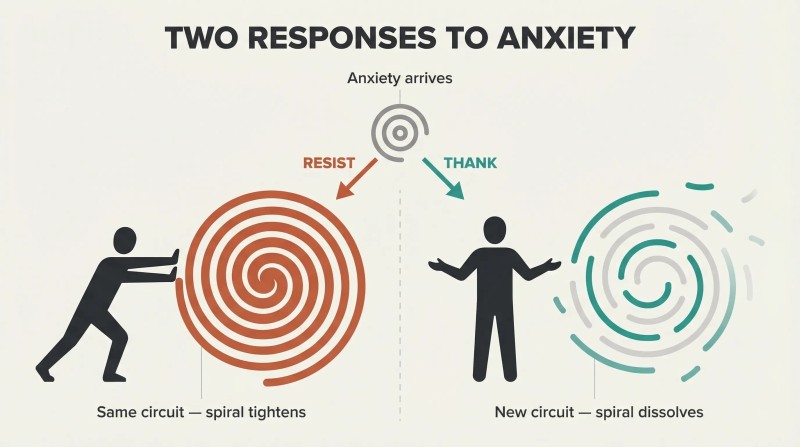 TWO RESPONSES TO ANXIETY

Anxiety arrives

RESIST

THANK

Same circuit — spiral tightens

New circuit — spiral dissolves