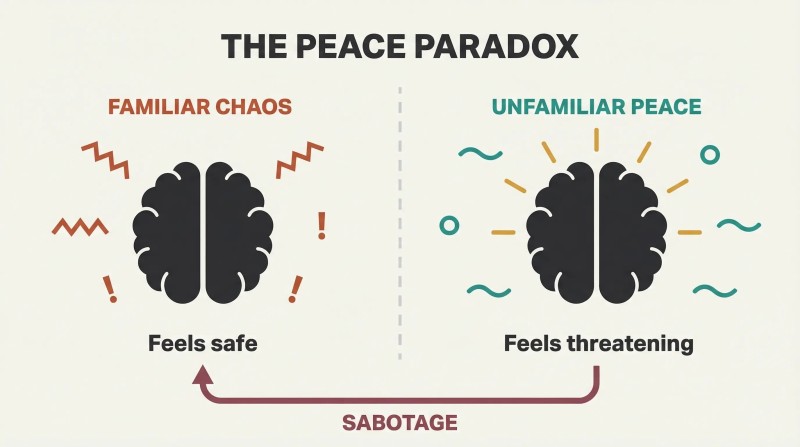 THE PEACE PARADOX

FAMILIAR CHAOS

!

!

!

Feels safe

UNFAMILIAR PEACE

Feels threatening

SABOTAGE