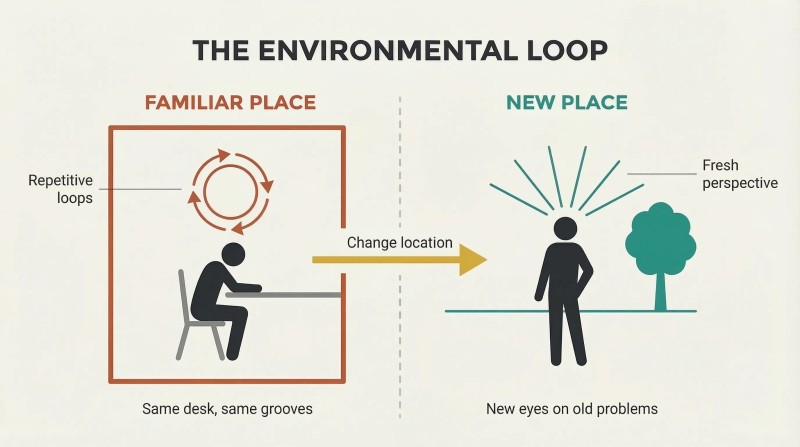 THE ENVIRONMENTAL LOOP

FAMILIAR PLACE

Repetitive loops

Same desk, same grooves

Change location

NEW PLACE

Fresh perspective

New eyes on old problems