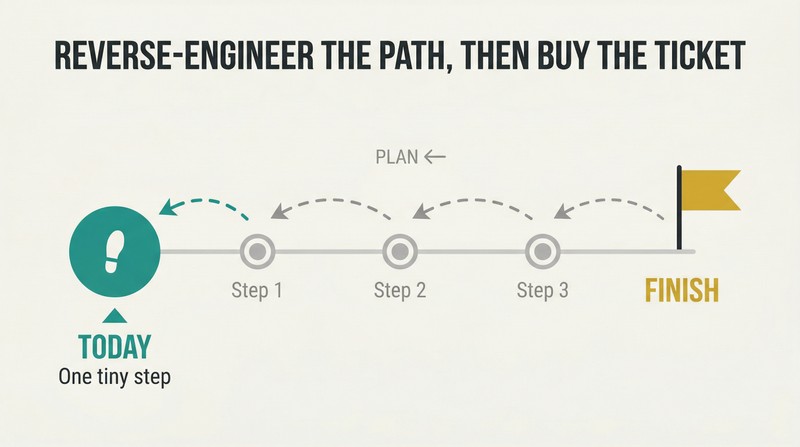 REVERSE-ENGINEER THE PATH, THEN BUY THE TICKET

PLAN ←

Step 1

Step 2

Step 3

FINISH

TODAY
One tiny step