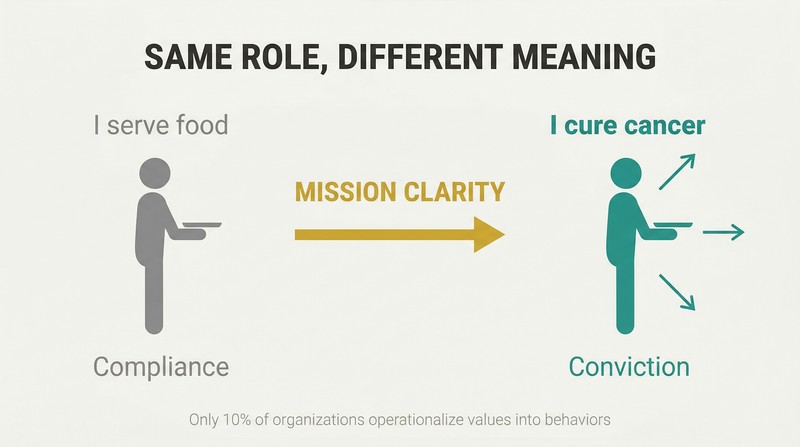 SAME ROLE, DIFFERENT MEANING

I serve food

MISSION CLARITY

I cure cancer

Compliance

Conviction

Only 10% of organizations operationalize values into behaviors