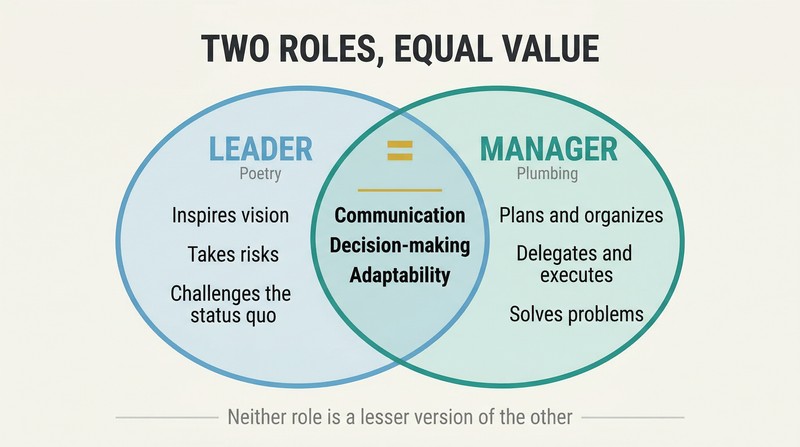 TWO ROLES, EQUAL VALUE

LEADER
Poetry

Inspires vision

Takes risks

Challenges the status quo

=

Communication
Decision-making
Adaptability

MANAGER
Plumbing

Plans and organizes

Delegates and executes

Solves problems

Neither role is a lesser version of the other