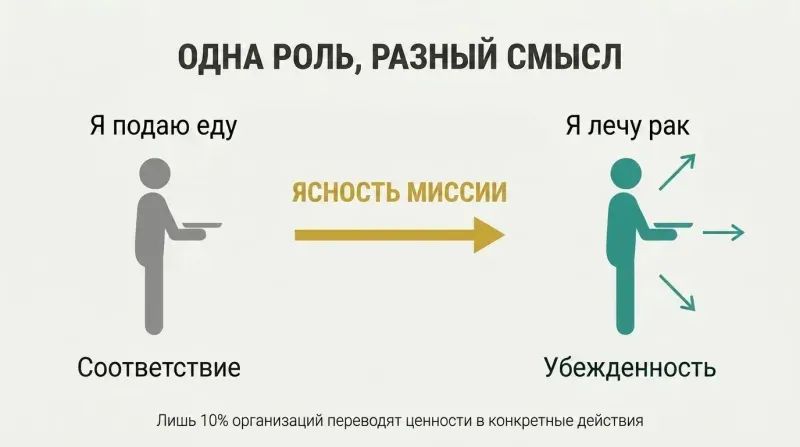 ОДНА РОЛЬ, РАЗНЫЙ СМЫСЛ

Я подаю еду

ЯСНОСТЬ МИССИИ

Я лечу рак

Соответствие

Убежденность

Лишь 10% организаций переводят ценности в конкретные действия