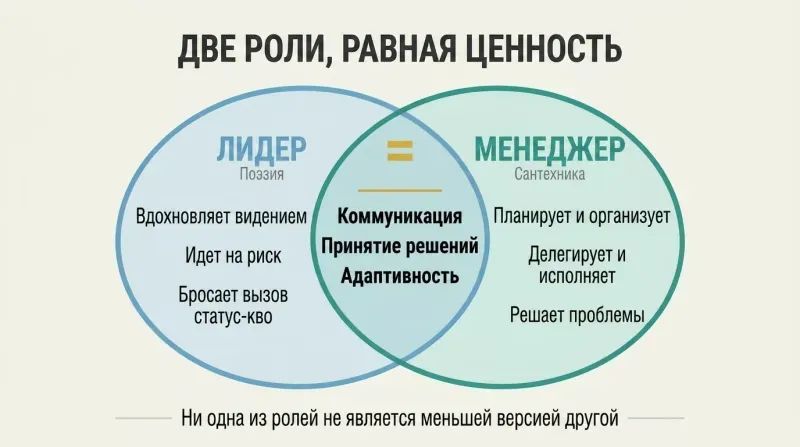 ДВЕ РОЛИ, РАВНАЯ ЦЕННОСТЬ

ЛИДЕР
Поэзия

Вдохновляет видением

Идет на риск

Бросает вызов статус-кво

=

Коммуникация
Принятие решений
Адаптивность

МЕНЕДЖЕР
Сантехника

Планирует и организует

Делегирует и исполняет

Решает проблемы

Ни одна из ролей не является меньшей версией другой