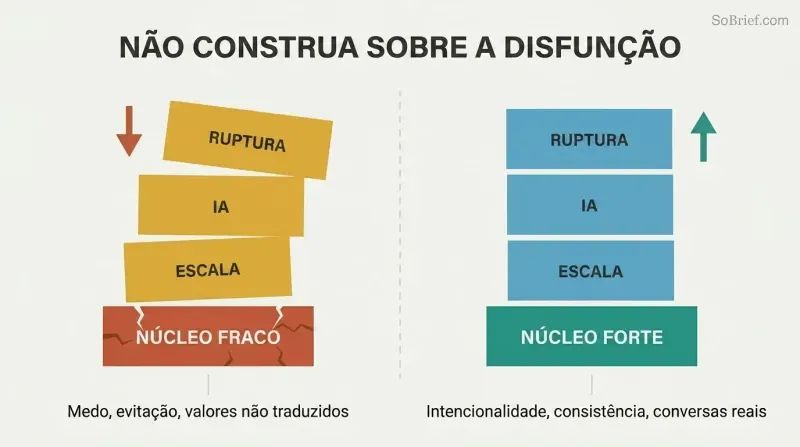 SoBrief.com

NÃO CONSTRUA SOBRE A DISFUNÇÃO

RUPTURA

IA

ESCALA

NÚCLEO FRACO

Medo, evitação, valores não traduzidos

RUPTURA

IA

ESCALA

NÚCLEO FORTE

Intencionalidade, consistência, conversas reais