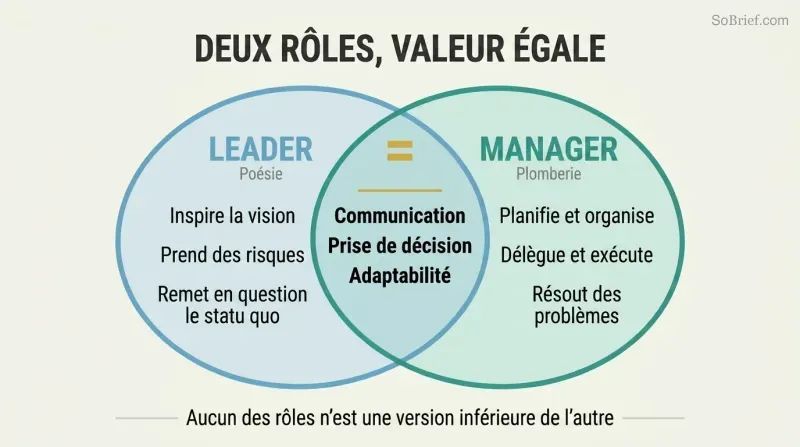 SoBrief.com

DEUX RÔLES, VALEUR ÉGALE

LEADER
Poésie

Inspire la vision
Prend des risques
Remet en question le statu quo

=

Communication
Prise de décision
Adaptabilité

MANAGER
Plomberie

Planifie et organise
Délègue et exécute
Résout des problèmes

Aucun des rôles n'est une version inférieure de l'autre