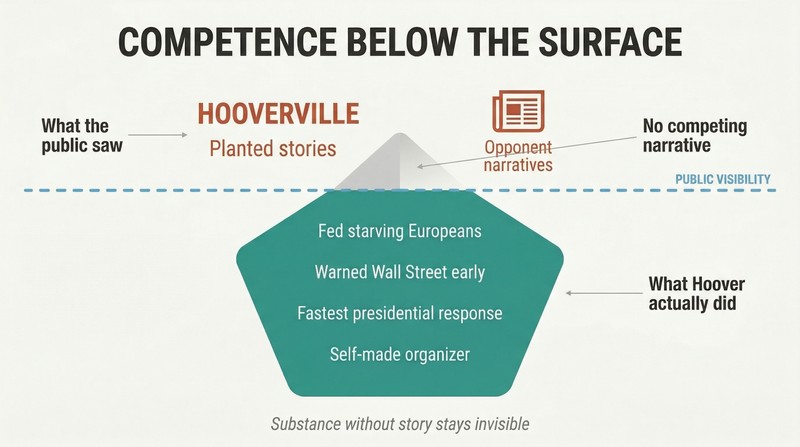 COMPETENCE BELOW THE SURFACE

What the public saw

HOOVERVILLE
Planted stories

Opponent narratives

No competing narrative

PUBLIC VISIBILITY

Fed starving Europeans
Warned Wall Street early
Fastest presidential response
Self-made organizer

What Hoover actually did

Substance without story stays invisible