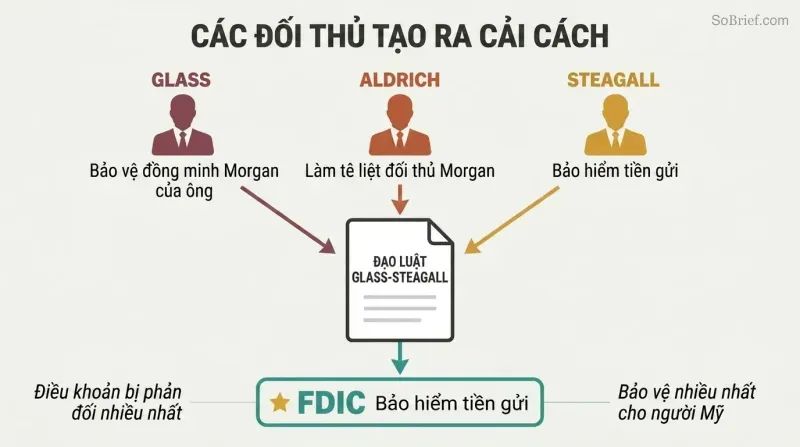 SoBrief.com

CÁC ĐỐI THỦ TẠO RA CẢI CÁCH

GLASS

Bảo vệ đồng minh Morgan của ông

ALDRICH

Làm tê liệt đối thủ Morgan

STEAGALL

Bảo hiểm tiền gửi

ĐẠO LUẬT GLASS-STEAGALL

Điều khoản bị phản đối nhiều nhất

FDIC Bảo hiểm tiền gửi

Bảo vệ nhiều nhất cho người Mỹ