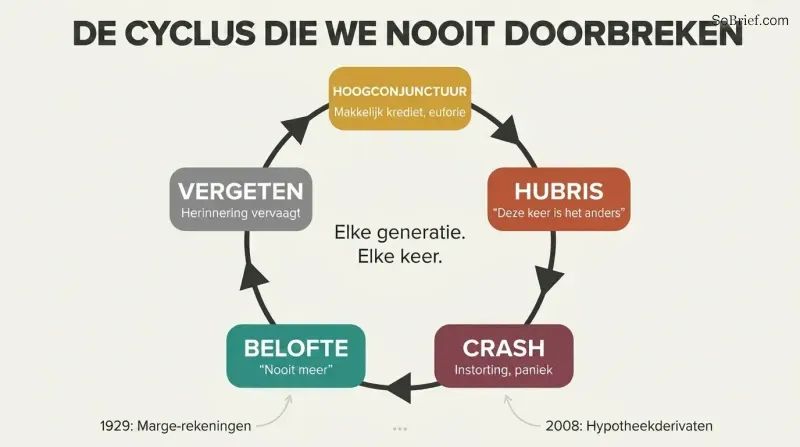 SoBrief.com

DE CYCLUS DIE WE NOOIT DOORBREKEN

HOOGCONJUNCTUUR
Makkelijk krediet, euforie

HUBRIS
"Deze keer is het anders"

CRASH
Instorting, paniek

BELOFTE
"Nooit meer"

VERGETEN
Herinnering vervaagt

Elke generatie.
Elke keer.

1929: Marge-rekeningen

...

2008: Hypotheekderivaten