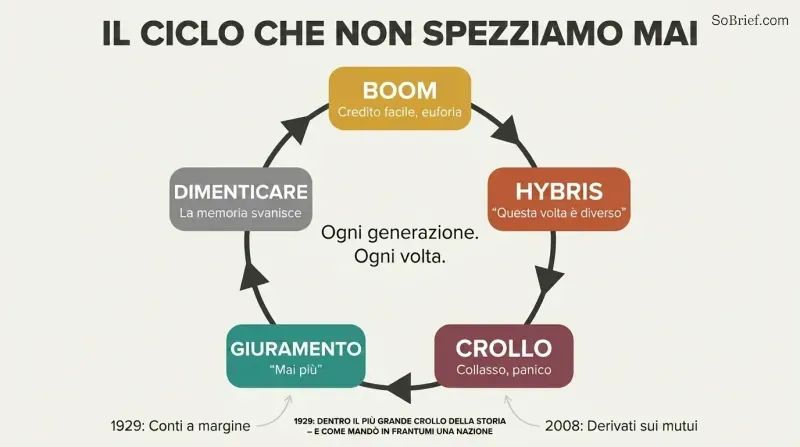 IL CICLO CHE NON SPEZZIAMO MAI

SoBrief.com

BOOM
Credito facile, euforia

HYBRIS
"Questa volta è diverso"

CROLLO
Collasso, panico

GIURAMENTO
"Mai più"

DIMENTICARE
La memoria svanisce

Ogni generazione.
Ogni volta.

1929: Conti a margine

1929: DENTRO IL PIÙ GRANDE CROLLO DELLA STORIA – E COME MANDÒ IN FRANTUMI UNA NAZIONE

2008: Derivati sui mutui