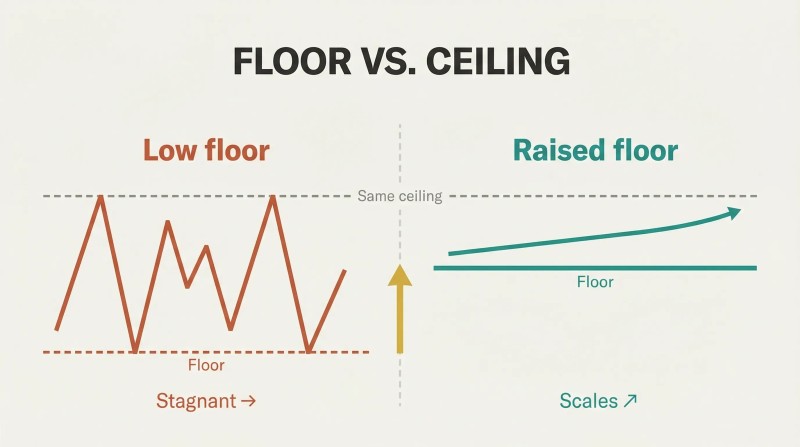 FLOOR VS. CEILING

Low floor

Same ceiling

Floor

Stagnant →

Raised floor

Floor

Scales ↗