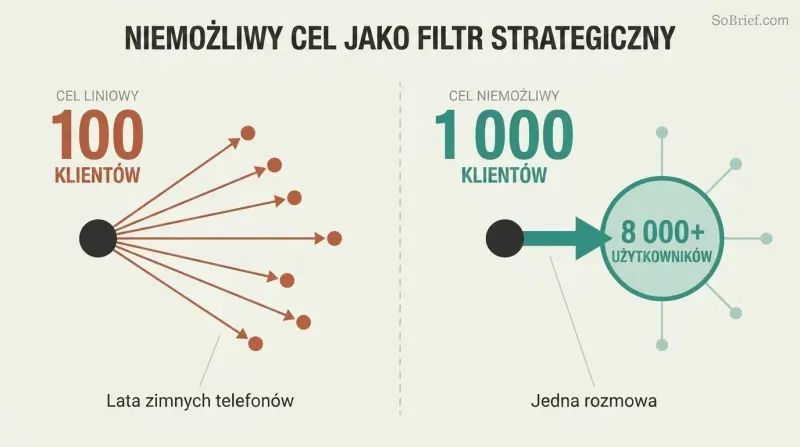 SoBrief.com

NIEMOŻLIWY CEL JAKO FILTR STRATEGICZNY

CEL LINIOWY
100
KLIENTÓW

Lata zimnych telefonów

CEL NIEMOŻLIWY
1 000
KLIENTÓW

8 000+
UŻYTKOWNIKÓW

Jedna rozmowa