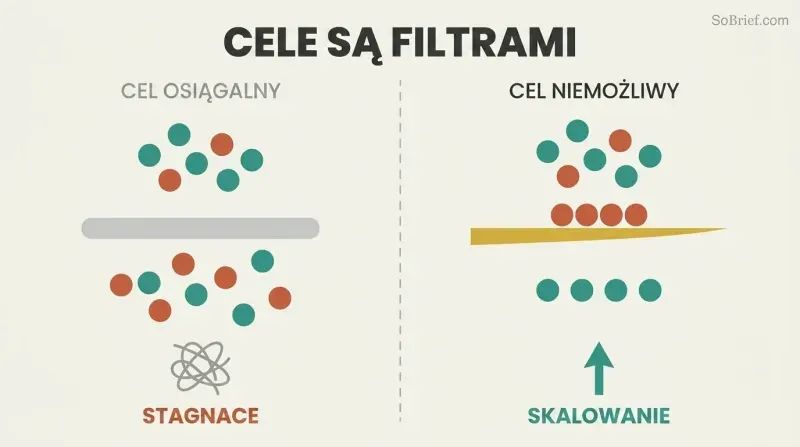 SoBrief.com

CELE SĄ FILTRAMI

CEL OSIĄGALNY

STAGNACE

CEL NIEMOŻLIWY

SKALOWANIE