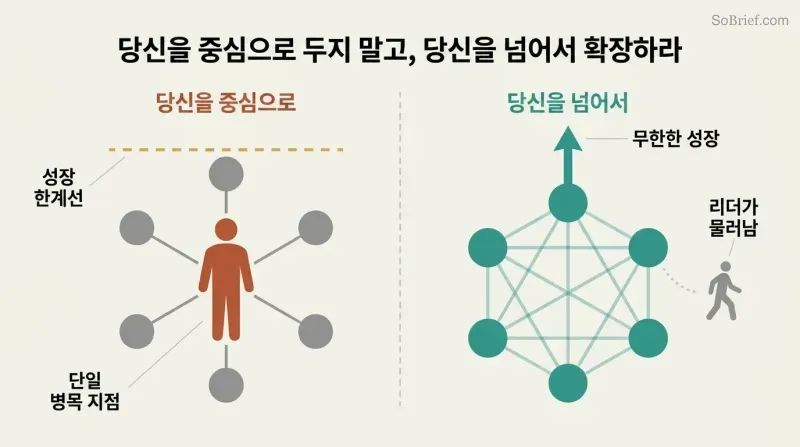 SoBrief.com

당신을 중심으로 두지 말고, 당신을 넘어서 확장하라

당신을 중심으로

성장 한계선

단일 병목 지점

당신을 넘어서

무한한 성장

리더가 물러남